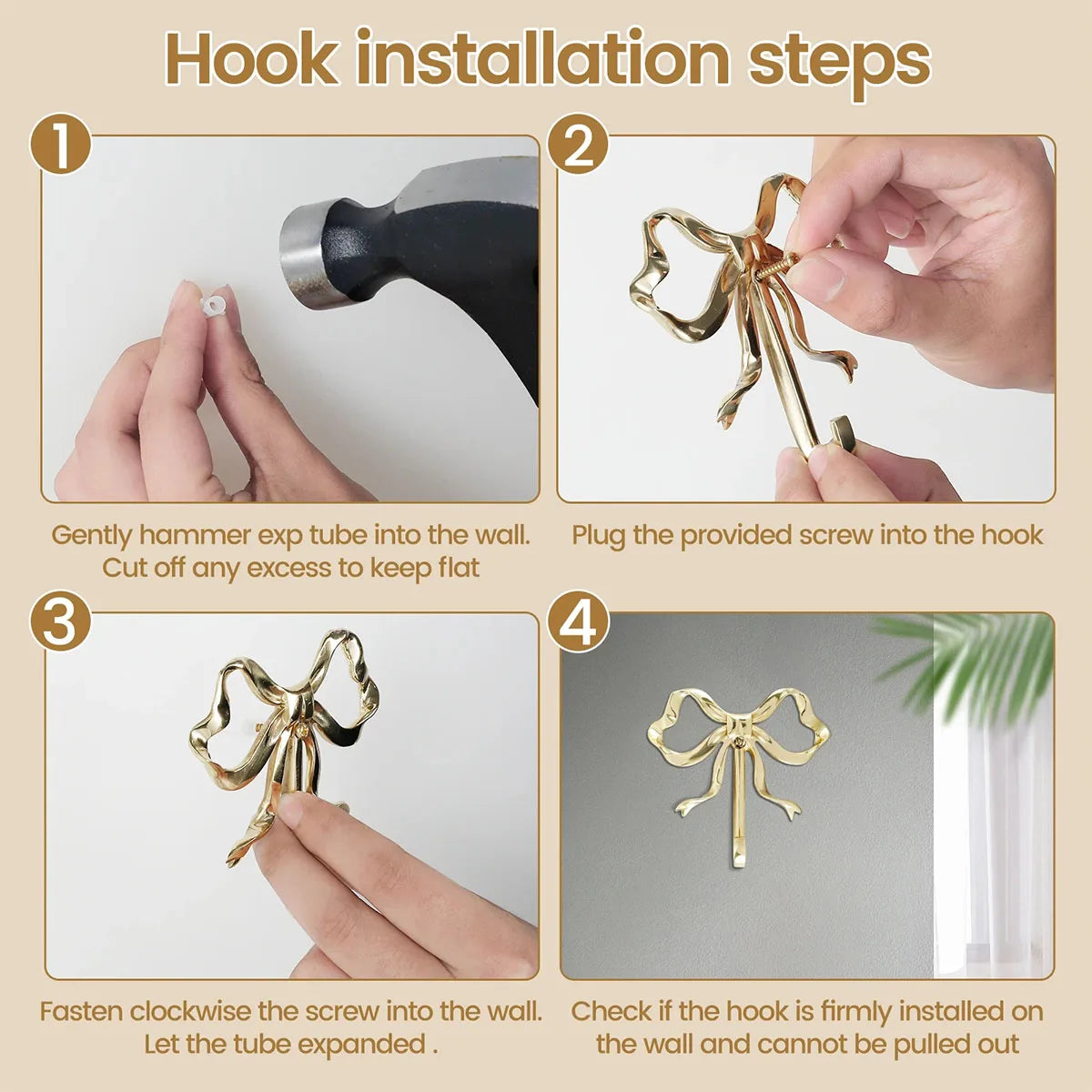 Hook installation steps

1

Gently hammer exp tube into the wall. Cut off any excess to keep flat

2

Plug the provided screw into the hook

3

Fasten clockwise the screw into the wall. Let the tube expanded .

4

Check if the hook is firmly installed on the wall and cannot be pulled out